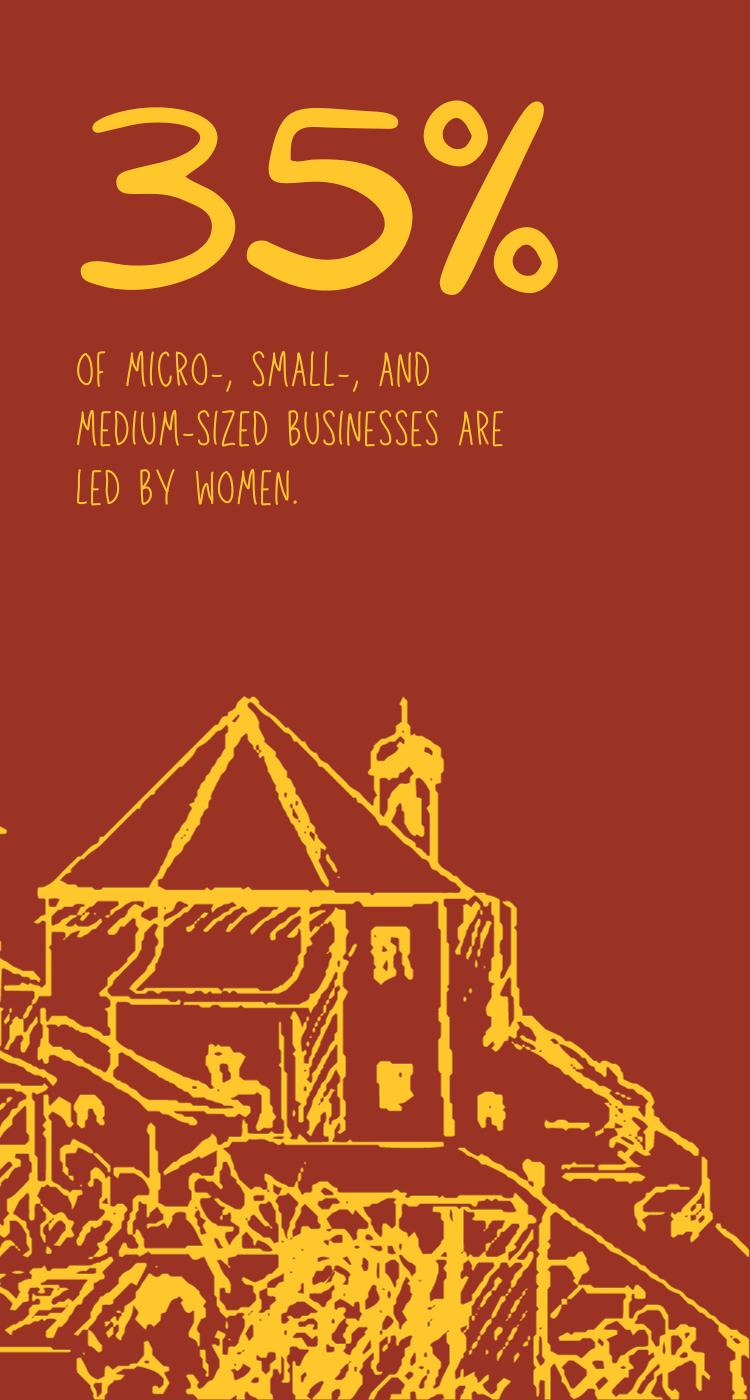 35%

OF MICRO-, SMALL-, AND MEDIUM-SIZED BUSINESSES ARE LED BY WOMEN.